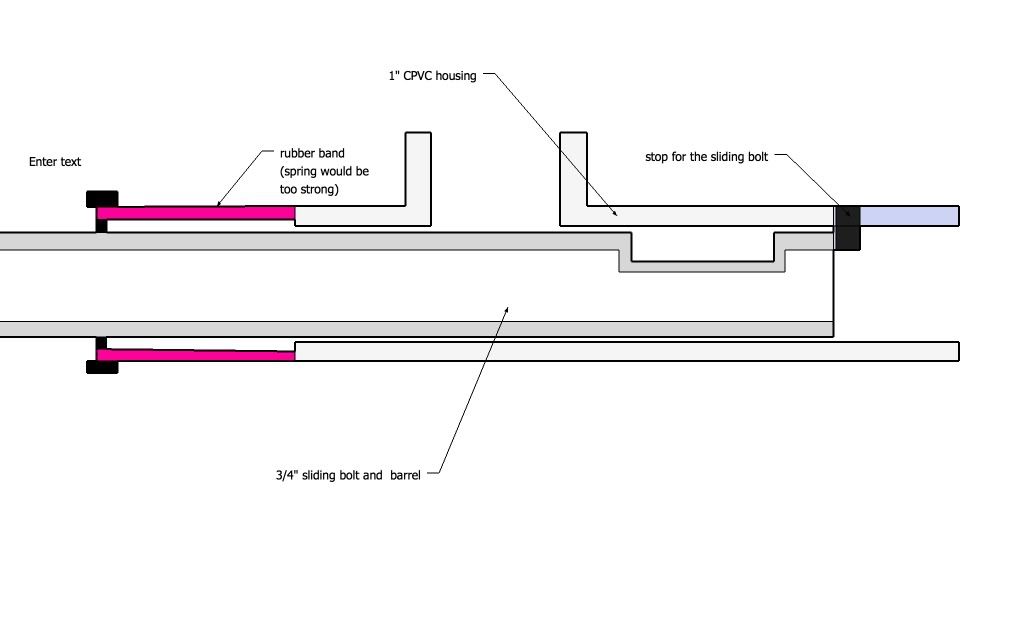 1" CPVC housing

Enter text

rubber band
(spring would be
too strong)

stop for the sliding bolt

3/4" sliding bolt and barrel